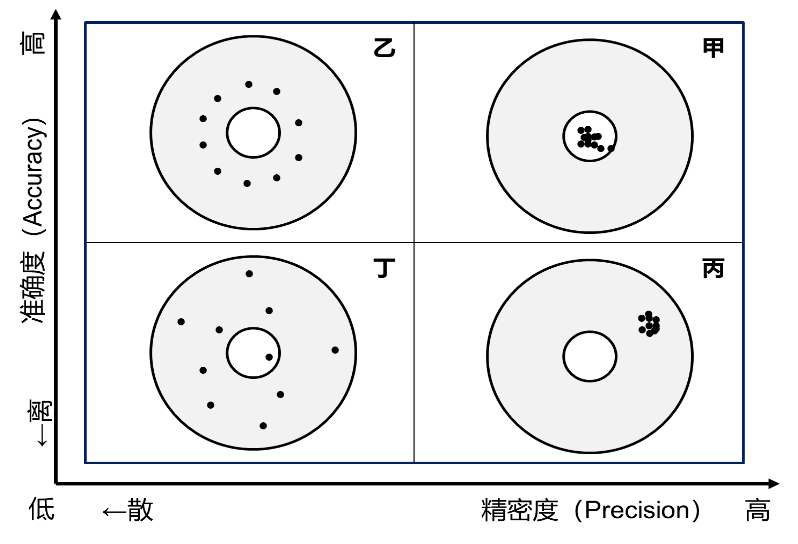 高
准确度（Accuracy）
←离

乙
甲
丁
丙

低
←散
精密度（Precision）
高